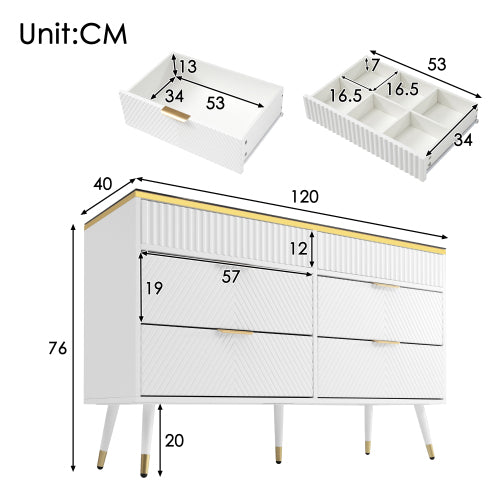 Unit:CM

13
34
53

7
53
16.5
16.5
34

40
120
12
57
19
76
20